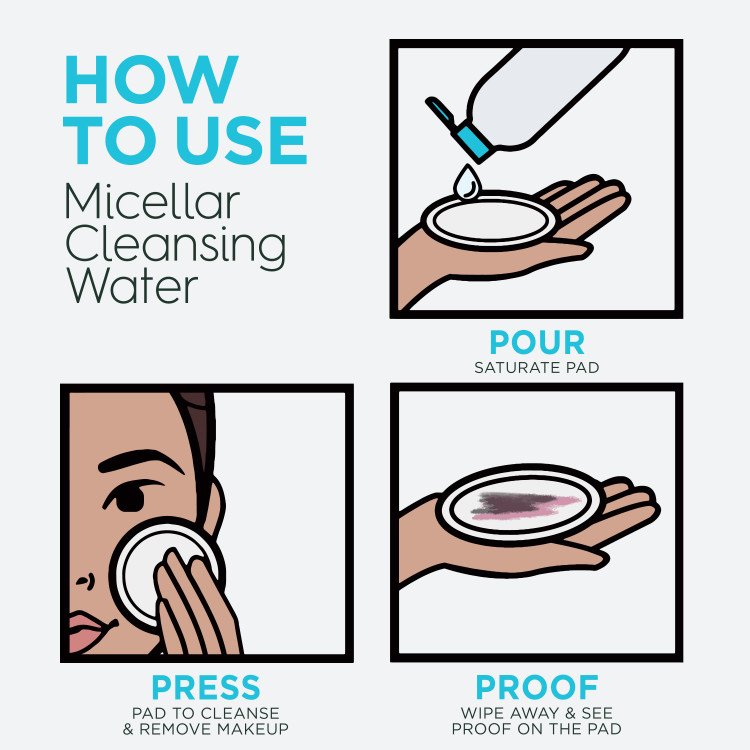 HOW TO USE
Micellar Cleansing Water

POUR
SATURATE PAD

PRESS
PAD TO CLEANSE & REMOVE MAKEUP

PROOF
WIPE AWAY & SEE PROOF ON THE PAD